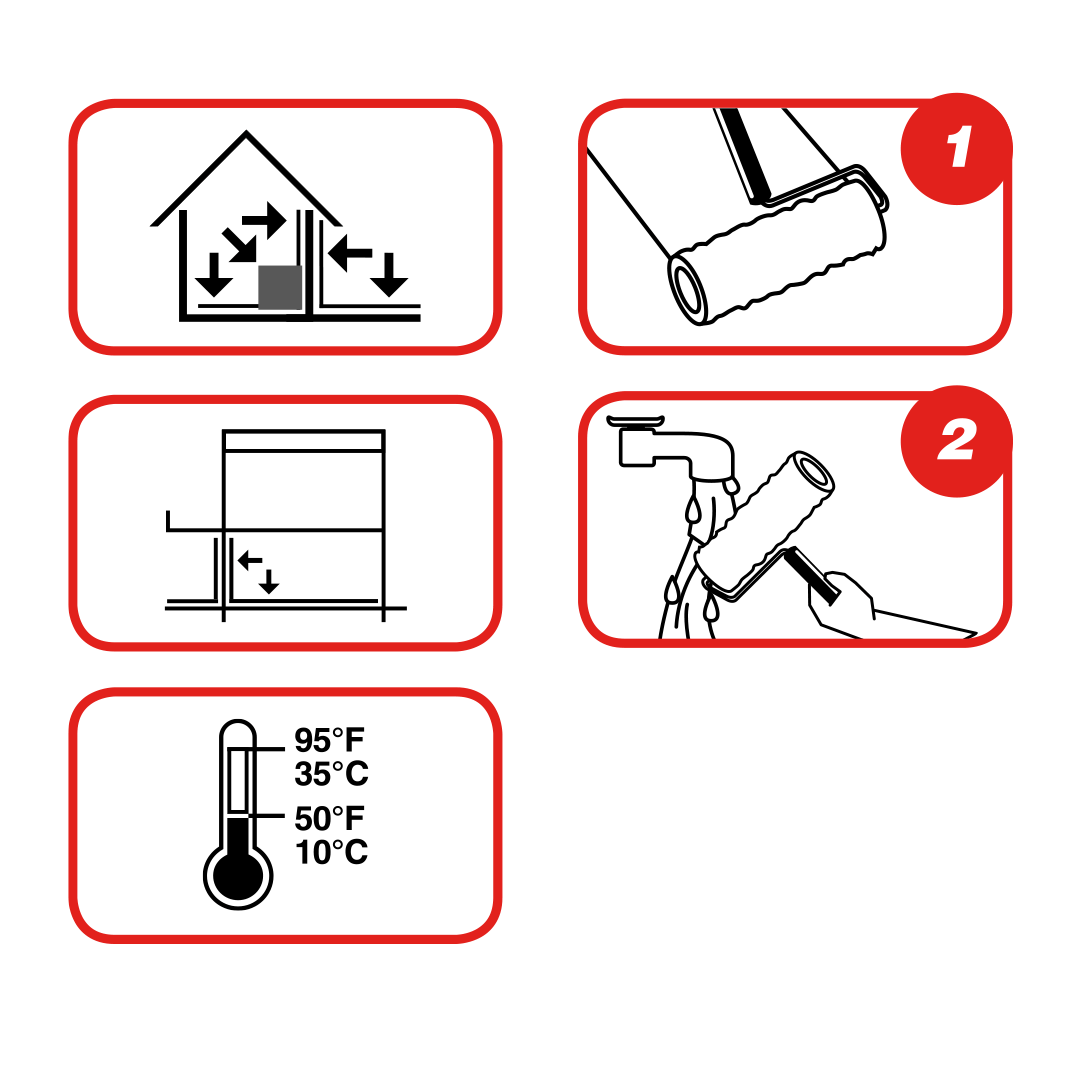 1

2

95°F
35°C
50°F
10°C