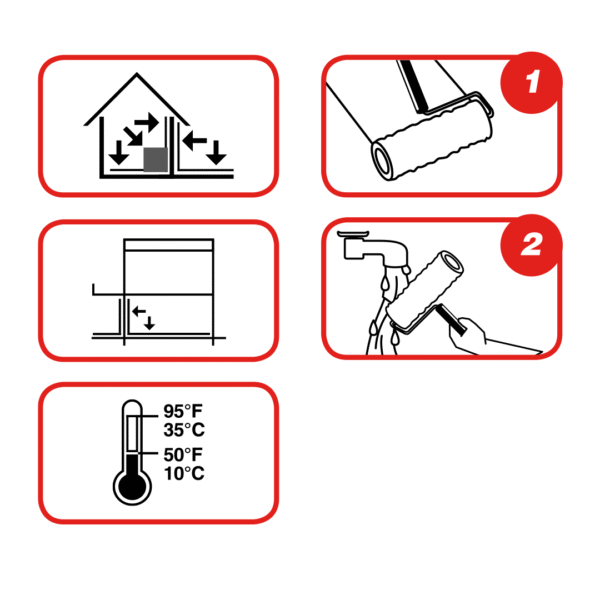 1

2

95°F
35°C
50°F
10°C